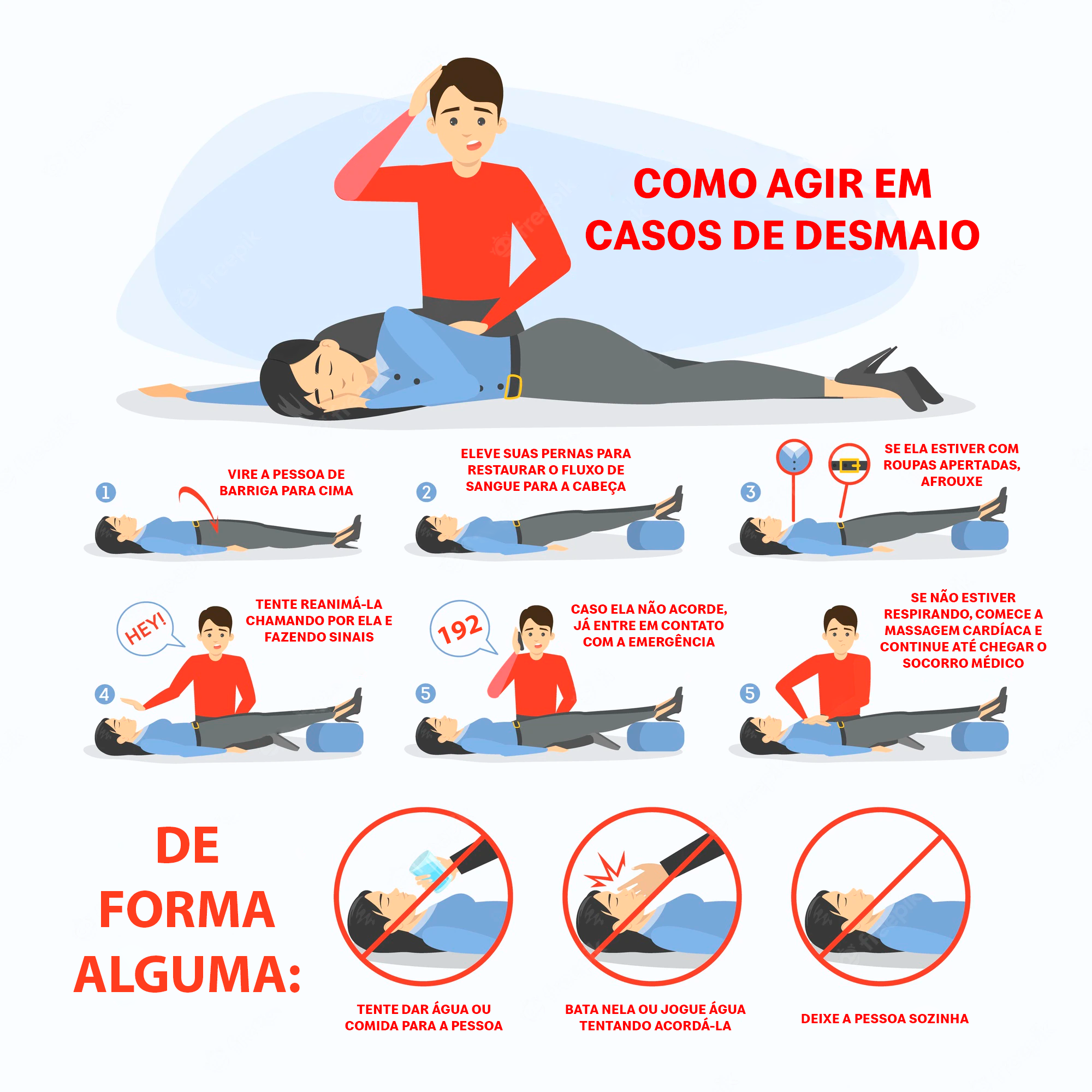 COMO AGIR EM CASOS DE DESMAIO

1 VIRE A PESSOA DE BARRIGA PARA CIMA

2 ELEVE SUAS PERNAS PARA RESTAURAR O FLUXO DE SANGUE PARA A CABEÇA

3 SE ELA ESTIVER COM ROUPAS APERTADAS, AFROUXE

HEY!

4 TENTE REANIMÁ-LA CHAMANDO POR ELA E FAZENDO SINAIS

192

5 CASO ELA NÃO ACORDE, JÁ ENTRE EM CONTATO COM A EMERGÊNCIA

5 SE NÃO ESTIVER RESPIRANDO, COMECE A MASSAGEM CARDÍACA E CONTINUE ATÉ CHEGAR O SOCORRO MÉDICO

DE FORMA ALGUMA:

TENTE DAR ÁGUA OU COMIDA PARA A PESSOA

BATA NELA OU JOGUE ÁGUA TENTANDO ACORDÁ-LA

DEIXE A PESSOA SOZINHA